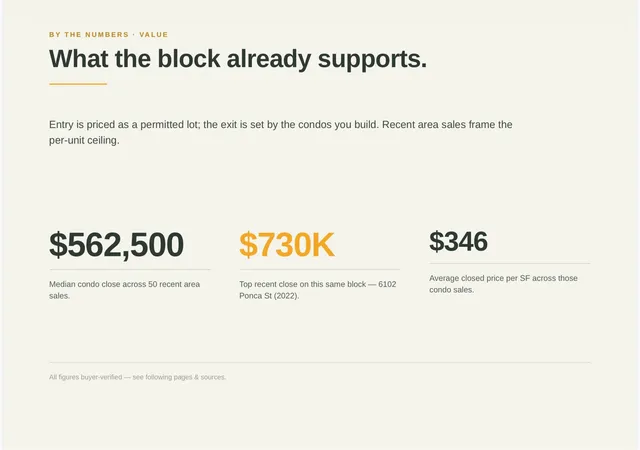 BY THE NUMBERS · VALUE

What the block already supports.

Entry is priced as a permitted lot; the exit is set by the condos you build. Recent area sales frame the per-unit ceiling.

$562,500

Median condo close across 50 recent area sales.

$730K

Top recent close on this same block — 6102 Ponca St (2022).

$346

Average closed price per SF across those condo sales.

All figures buyer-verified — see following pages & sources.